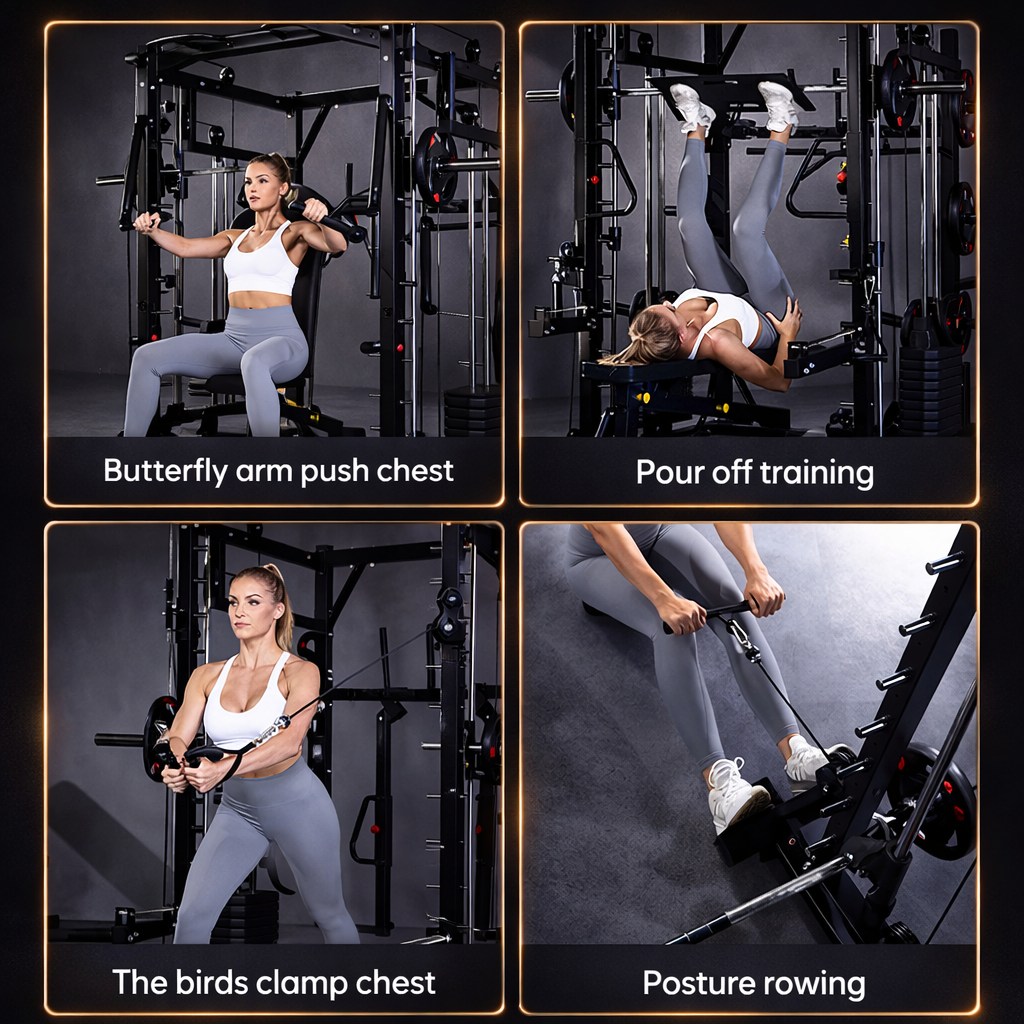 Butterfly arm push chest

Pour off training

The birds clamp chest

Posture rowing